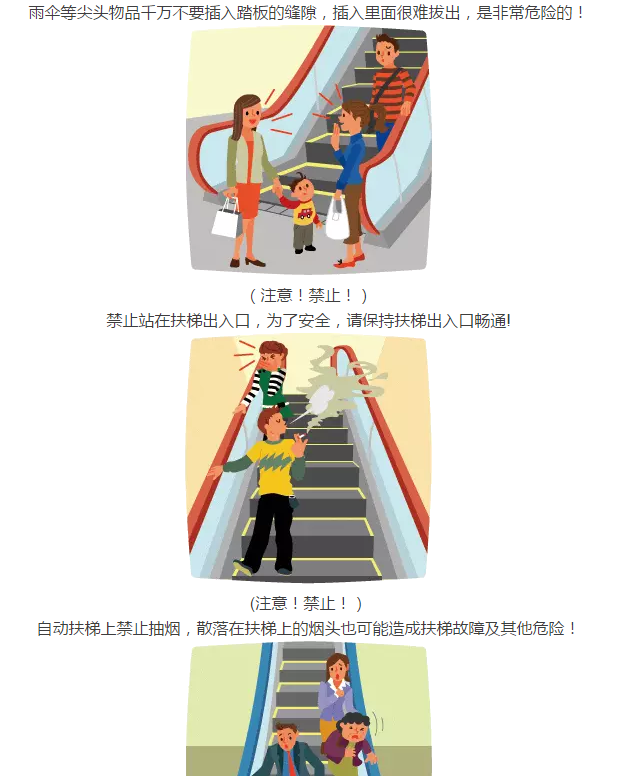 雨伞等尖头物品千万不要插入踏板的缝隙，插入里面很难拔出，是非常危险的！

（注意！禁止！）
禁止站在扶梯出入口，为了安全，请保持扶梯出入口畅通!

(注意！禁止！)
自动扶梯上禁止抽烟，散落在扶梯上的烟头也可能造成扶梯故障及其他危险！